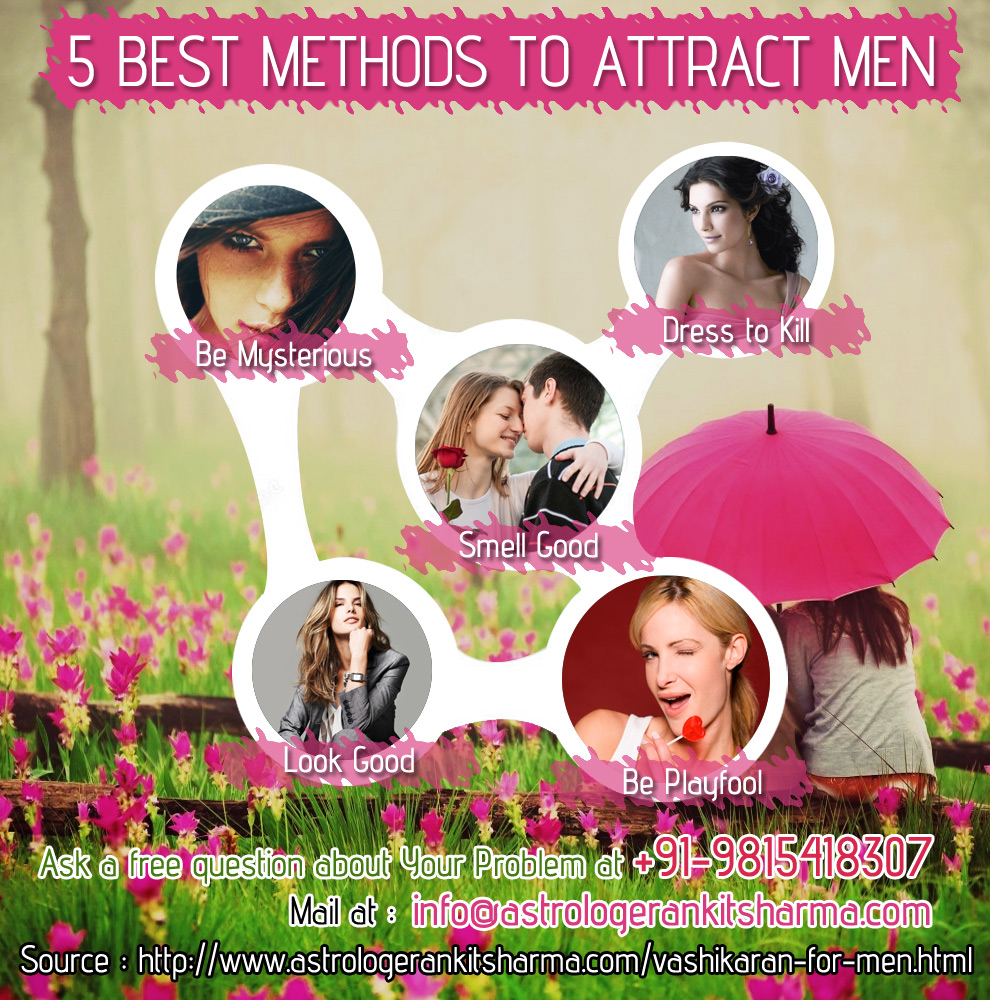 5 BEST METHODS TO ATTRACT MEN

Be Mysterious

Dress to Kill

Smell Good

Look Good

Be Playfool

Ask a free question about Your Problem at +91-9815418307

Mail at : info@astrologerankitsharma.com

Source : http://www.astrologerankitsharma.com/vashikaran-for-men.html