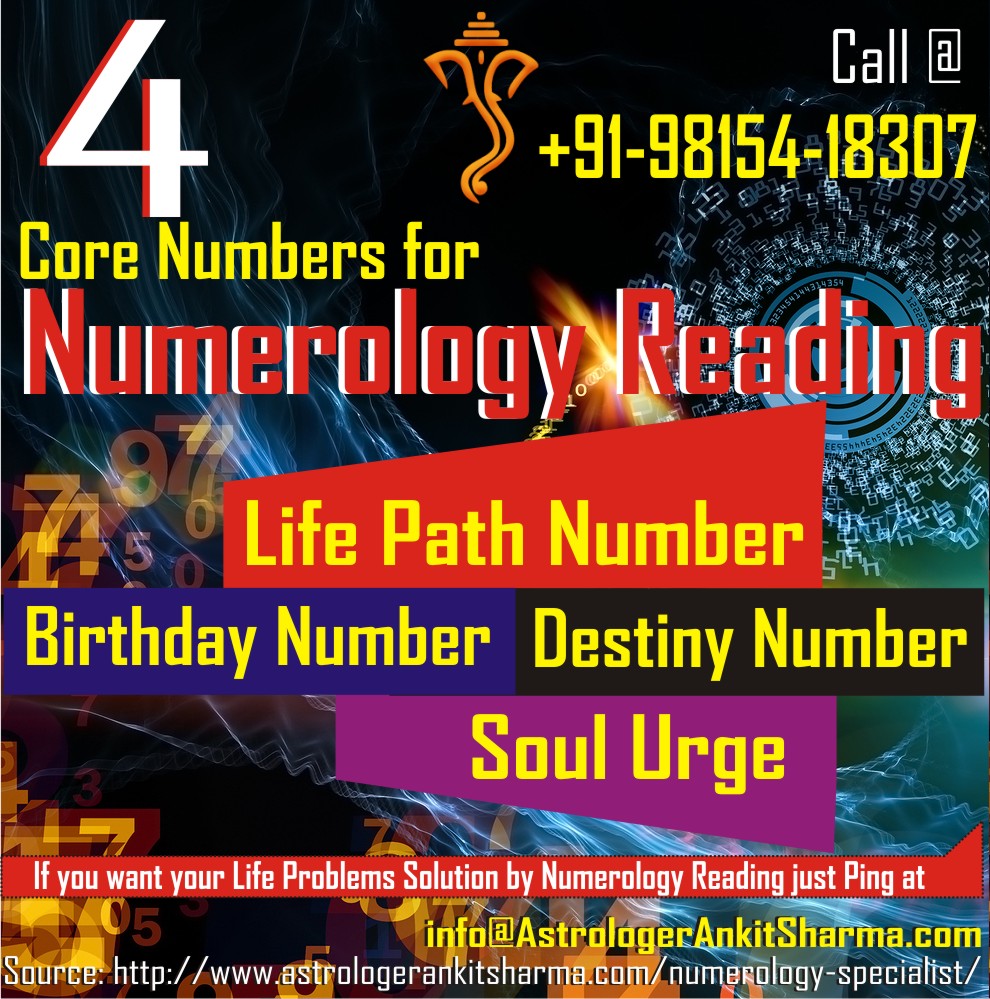 4

Call @

+91-98154-18307

Core Numbers for

Numerology Reading

Life Path Number

Birthday Number

Destiny Number

Soul Urge

If you want your Life Problems Solution by Numerology Reading just Ping at

info@AstrologerAnkitSharma.com

Source: http://www.astrologerankitsharma.com/numerology-specialist/